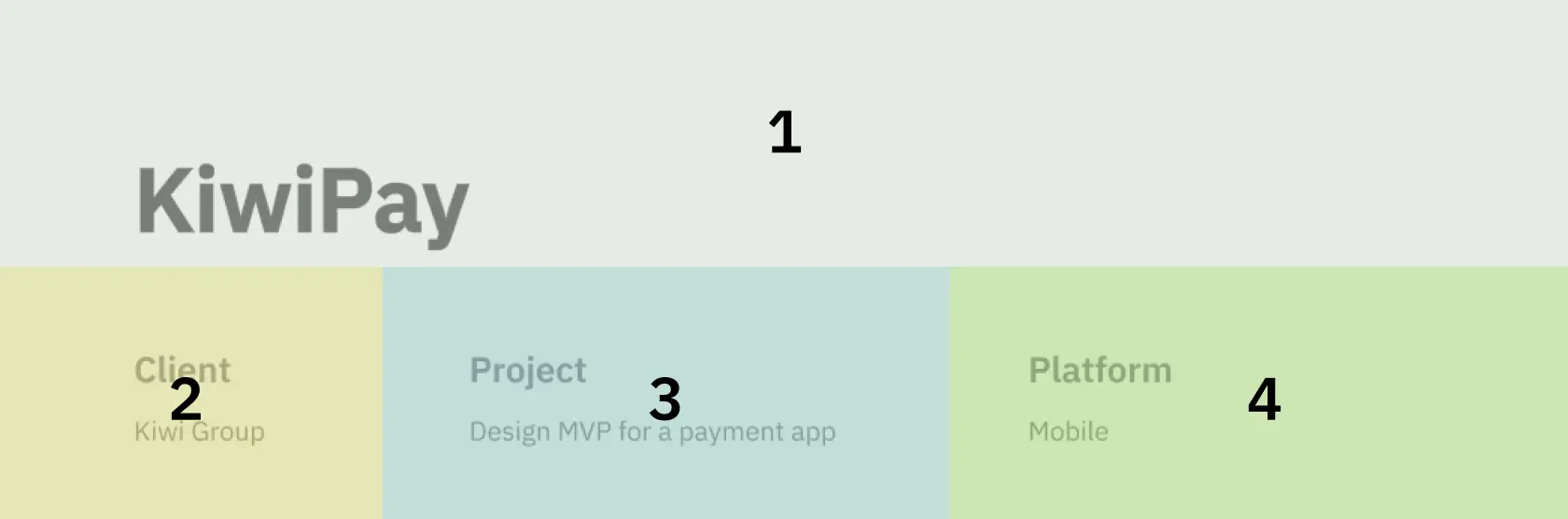 1

KiwiPay

Client

2

Kiwi Group

Project

3

Design MVP for a payment app

Platform

4

Mobile